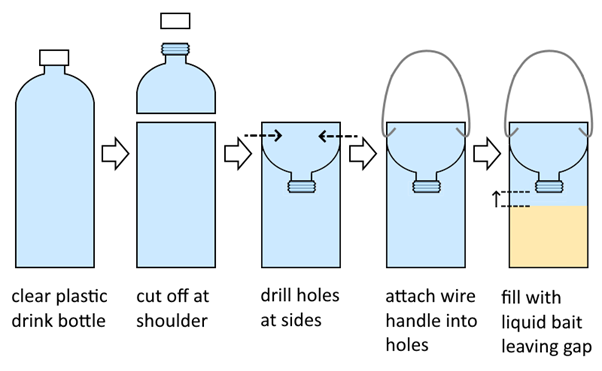 clear plastic drink bottle

cut off at shoulder

drill holes at sides

attach wire handle into holes

fill with liquid bait leaving gap